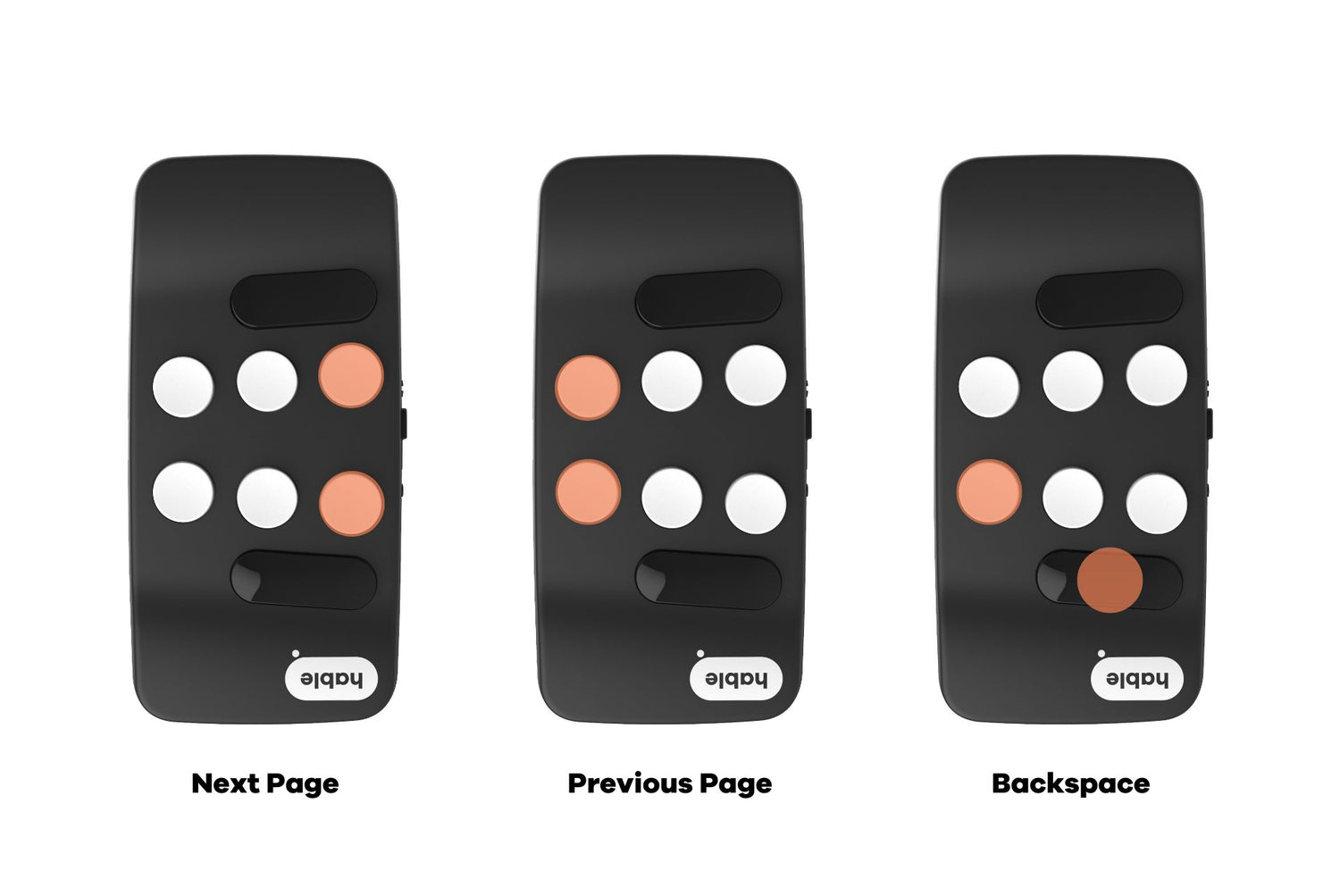 hable

Next Page

hable

Previous Page

hable

Backspace